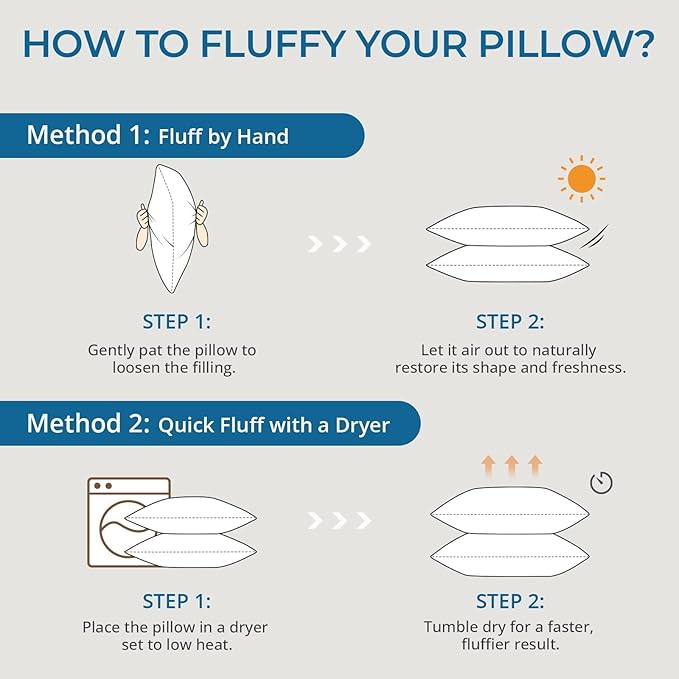 HOW TO FLUFFY YOUR PILLOW?

Method 1: Fluff by Hand

STEP 1:
Gently pat the pillow to loosen the filling.

STEP 2:
Let it air out to naturally restore its shape and freshness.

Method 2: Quick Fluff with a Dryer

STEP 1:
Place the pillow in a dryer set to low heat.

STEP 2:
Tumble dry for a faster, fluffier result.