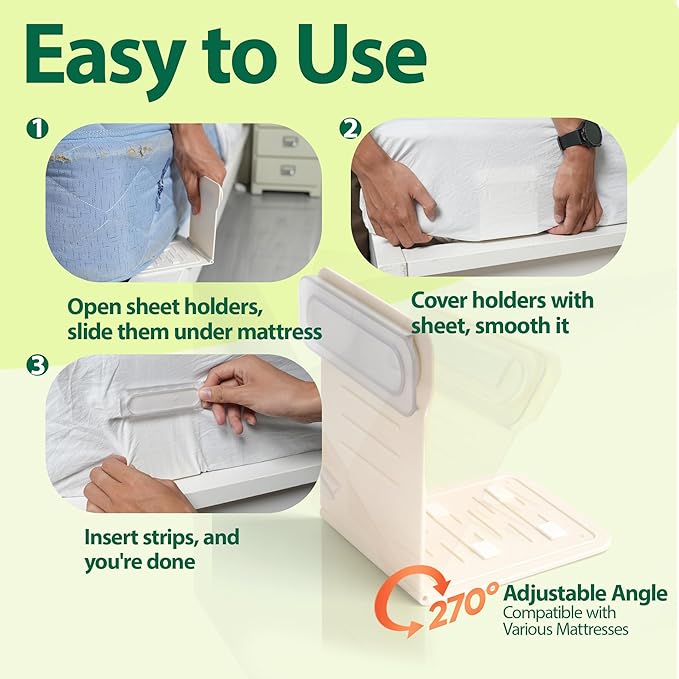 Easy to Use

1

Open sheet holders, slide them under mattress

2

Cover holders with sheet, smooth it

3

Insert strips, and you're done

270° Adjustable Angle
Compatible with Various Mattresses