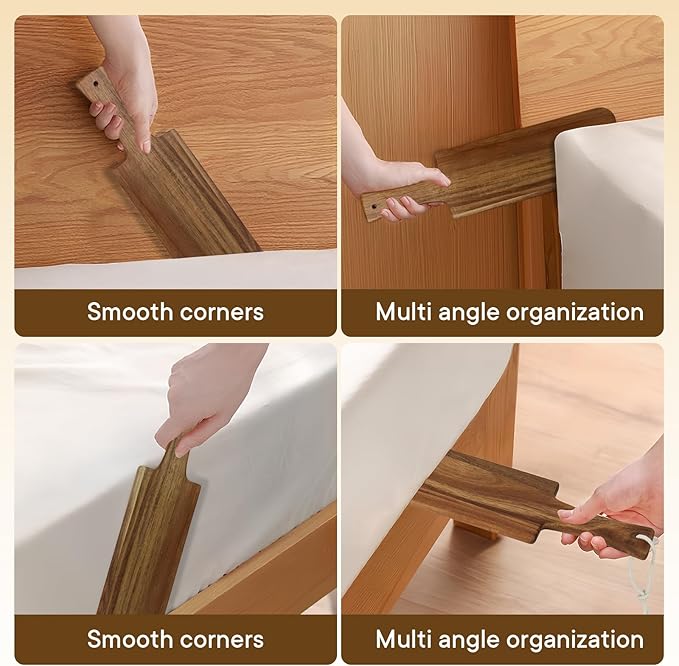 Smooth corners

Multi angle organization

Smooth corners

Multi angle organization