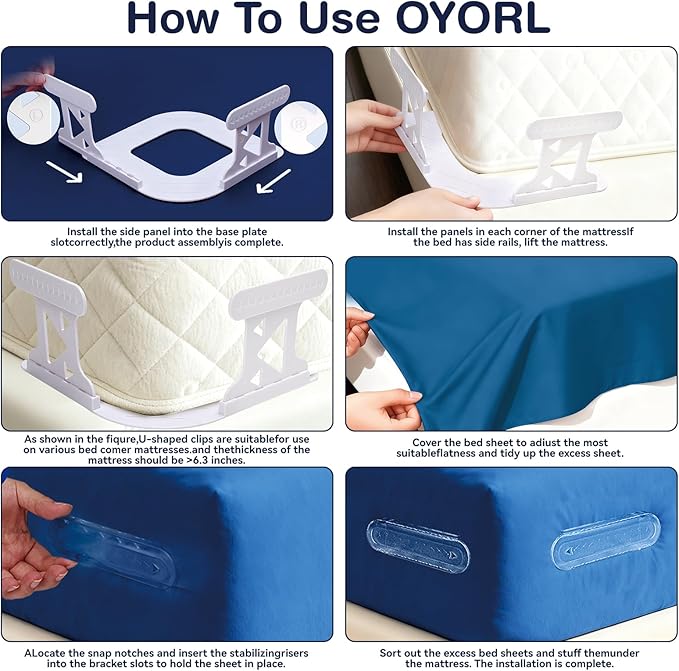 How To Use OYORL

Install the side panel into the base plate slotcorrectly,the product assemblyis complete.

Install the panels in each corner of the mattressIf the bed has side rails, lift the mattress.

As shown in the fiqure,U-shaped clips are suitablefor use on various bed comer mattresses.and thethickness of the mattress should be >6.3 inches.

Cover the bed sheet to adiust the most suitableflatness and tidy up the excess sheet.

ALocate the snap notches and insert the stabilizingrisers into the bracket slots to hold the sheet in place.

Sort out the excess bed sheets and stuff themunder the mattress. The installation is complete.