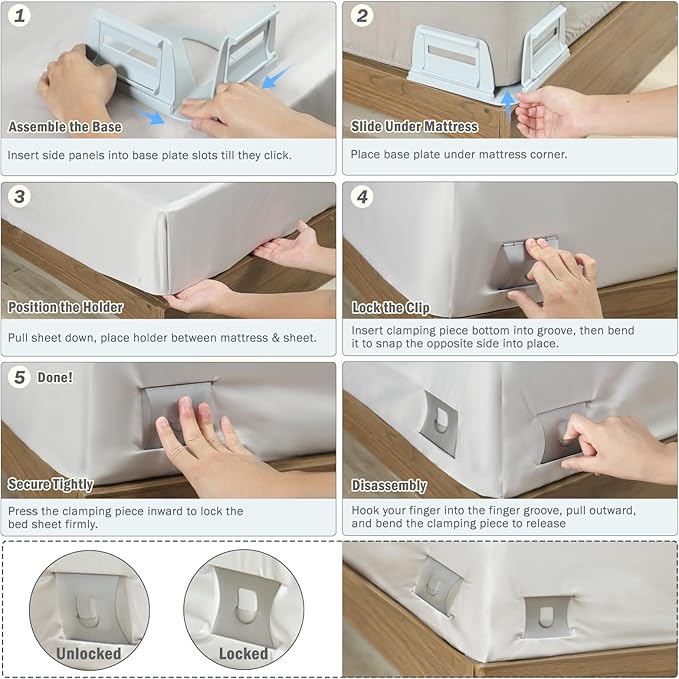 1

Assemble the Base

Insert side panels into base plate slots till they click.

2

Slide Under Mattress

Place base plate under mattress corner.

3

Position the Holder

Pull sheet down, place holder between mattress & sheet.

4

Lock the Clip

Insert clamping piece bottom into groove, then bend it to snap the opposite side into place.

5 Done!

Secure Tightly

Press the clamping piece inward to lock the bed sheet firmly.

Disassembly

Hook your finger into the finger groove, pull outward, and bend the clamping piece to release

Unlocked

Locked