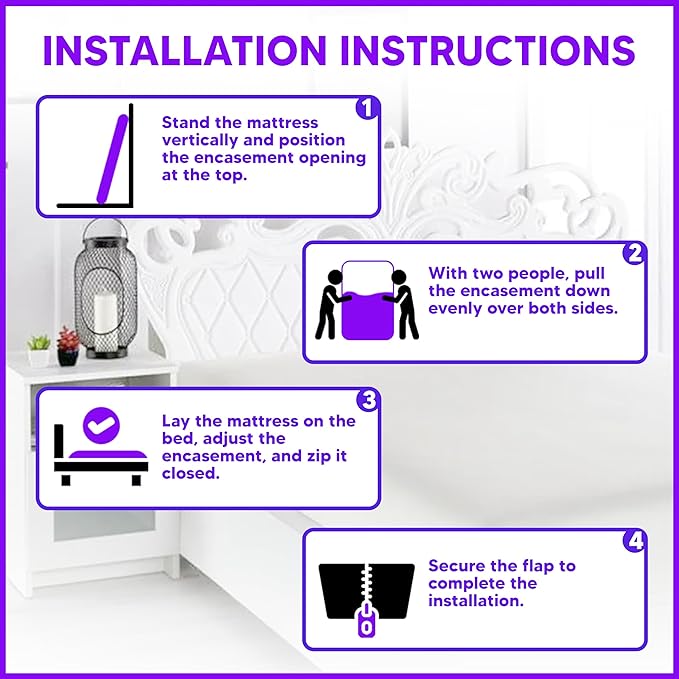 INSTALLATION INSTRUCTIONS

1

Stand the mattress vertically and position the encasement opening at the top.

2

With two people, pull the encasement down evenly over both sides.

3

Lay the mattress on the bed, adjust the encasement, and zip it closed.

4

Secure the flap to complete the installation.